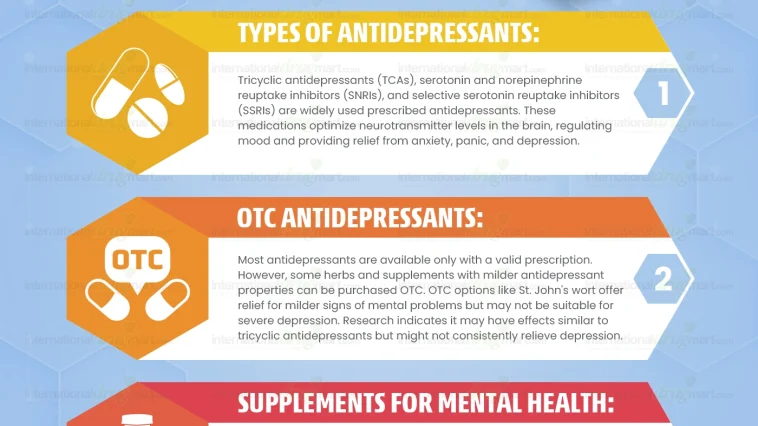 TYPES OF ANTIDEPRESSANTS:

Tricyclic antidepressants (TCAs), serotonin and norepinephrine reuptake inhibitors (SNRIs), and selective serotonin reuptake inhibitors (SSRIs) are widely used prescribed antidepressants. These medications optimize neurotransmitter levels in the brain, regulating mood and providing relief from anxiety, panic, and depression.

1

OTC ANTIDEPRESSANTS:

OTC

Most antidepressants are available only with a valid prescription. However, some herbs and supplements with milder antidepressant properties can be purchased OTC. OTC options like St. John's wort offer relief for milder signs of mental problems but may not be suitable for severe depression. Research indicates it may have effects similar to tricyclic antidepressants but might not consistently relieve depression.

2

SUPPLEMENTS FOR MENTAL HEALTH:

internationaldrugmart.com